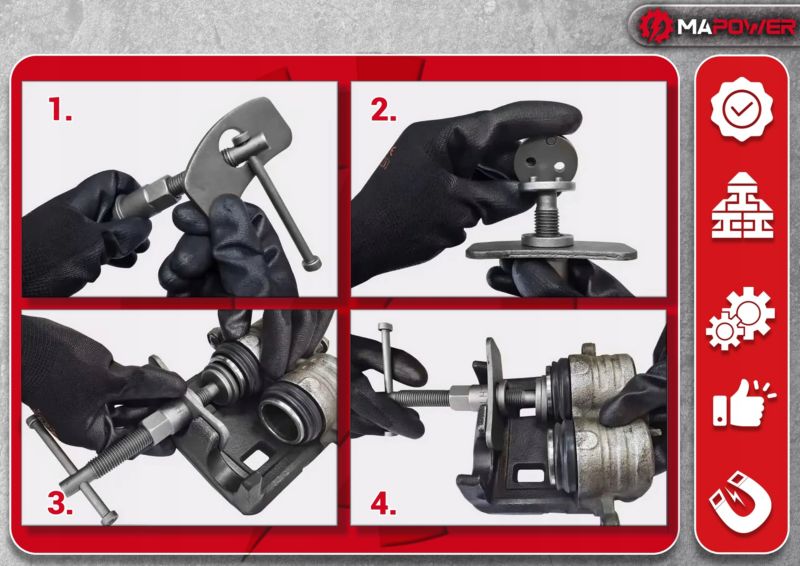 MAPOWER

1.

2.

3.

4.