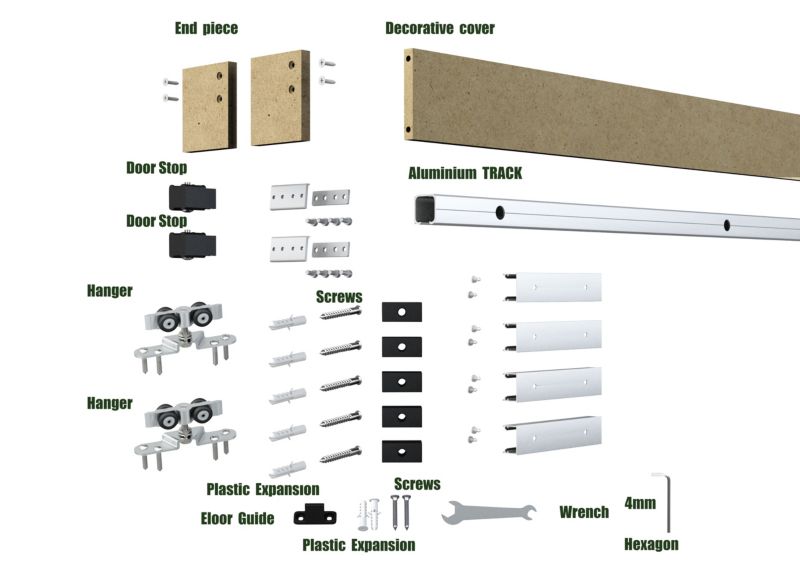 End piece

Decorative cover

Door Stop

Aluminium TRACK

Door Stop

Hanger

Screws

Hanger

Plastic Expansion

Screws

Eloor Guide

Plastic Expansion

Wrench

4mm

Hexagon