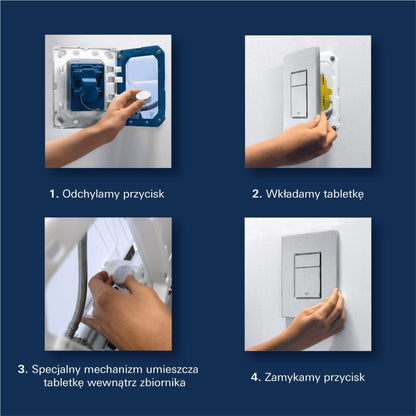 1. Odchylamy przycisk

2. Wkładamy tabletkę

3. Specjalny mechanizm umieszcza tabletkę wewnątrz zbiornika

4. Zamykamy przycisk