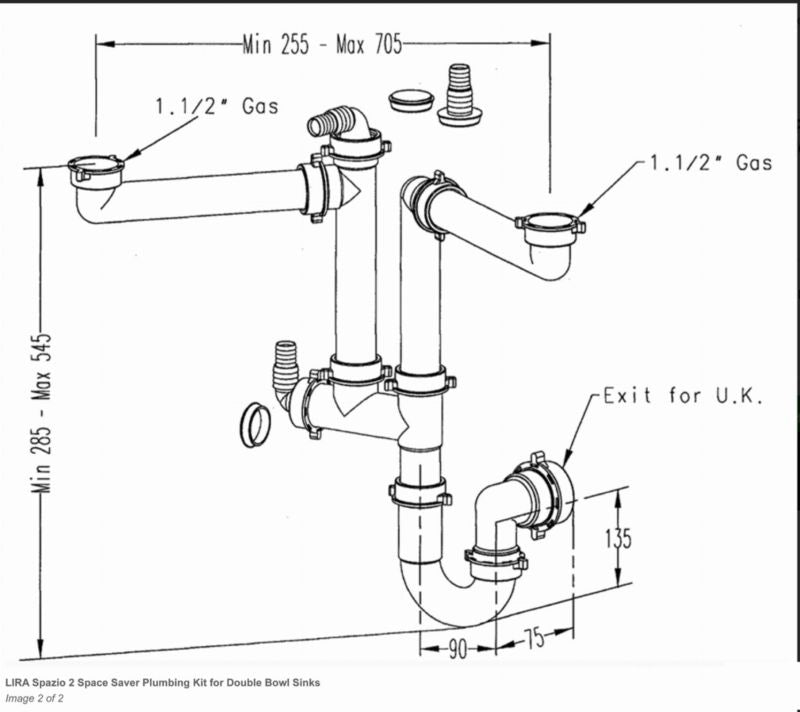 Min 255 - Max 705

1.1/2" Gas

1.1/2" Gas

Min 285 - Max 545

Exit for U.K.

135

90

75

LIRA Spazio 2 Space Saver Plumbing Kit for Double Bowl Sinks
Image 2 of 2