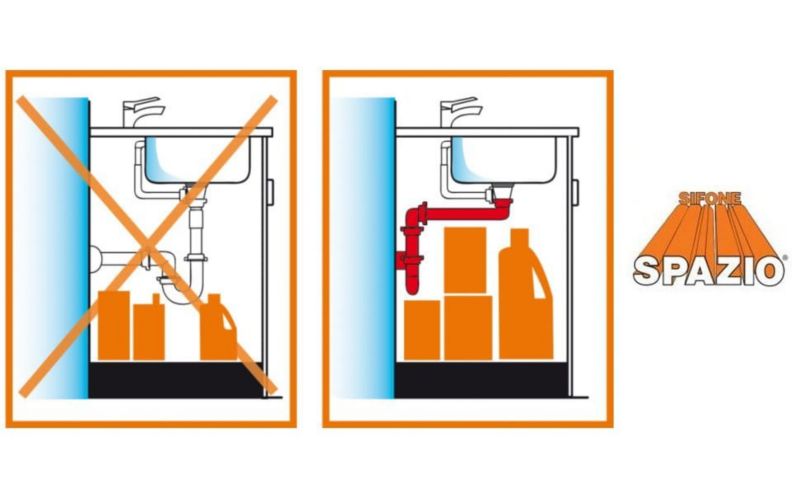 SIFONE
SPAZIO®