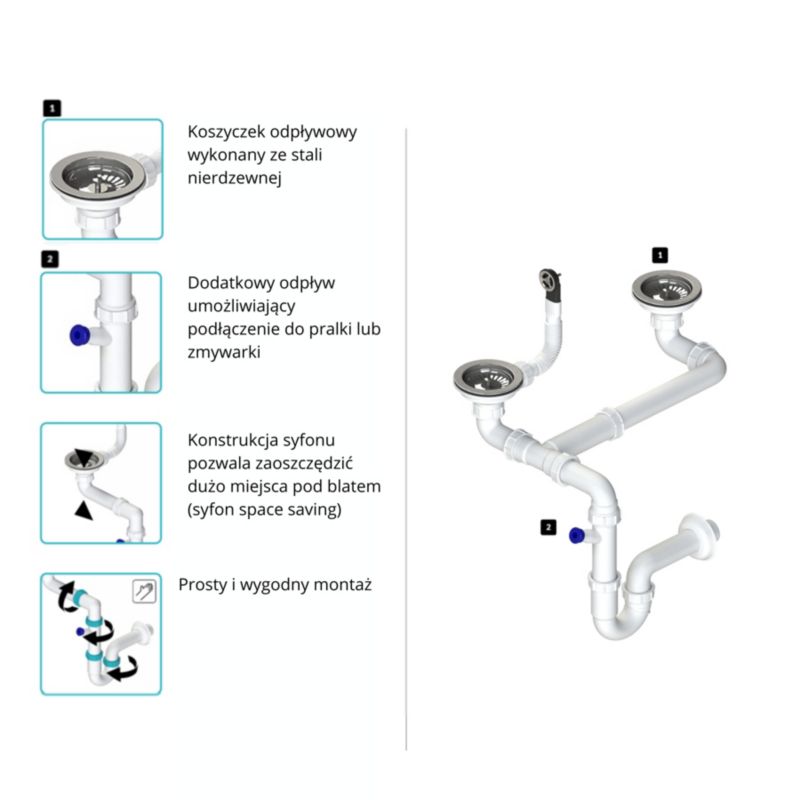 1

Koszyczek odpływowy wykonany ze stali nierdzewnej

2

Dodatkowy odpływ umożliwiający podłączenie do pralki lub zmywarki

Konstrukcja syfonu pozwala zaoszczędzić dużo miejsca pod blatem (syfon space saving)

Prosty i wygodny montaż

1

2