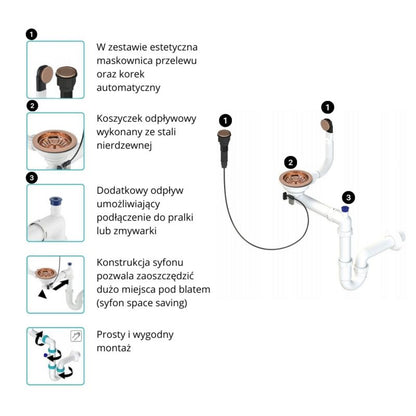 1

W zestawie estetyczna maskownica przelewu oraz korek automatyczny

2

Koszyczek odpływowy wykonany ze stali nierdzewnej

3

Dodatkowy odpływ umożliwiający podłączenie do pralki lub zmywarki

Konstrukcja syfonu pozwala zaoszczędzić dużo miejsca pod blatem (syfon space saving)

Prosty i wygodny montaż

1

1

2

3