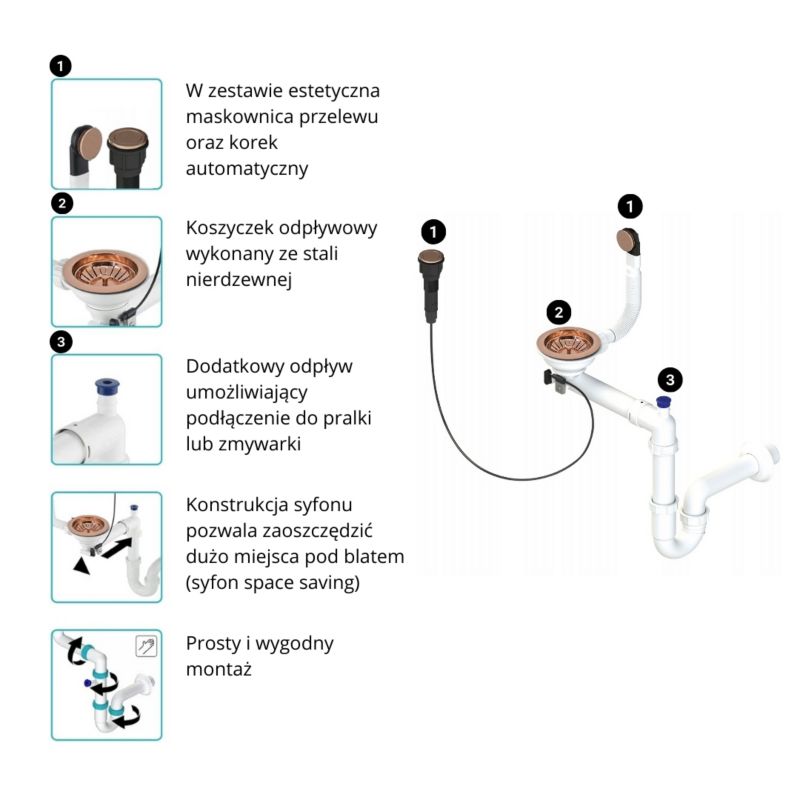 1

W zestawie estetyczna maskownica przelewu oraz korek automatyczny

2

Koszyczek odpływowy wykonany ze stali nierdzewnej

3

Dodatkowy odpływ umożliwiający podłączenie do pralki lub zmywarki

Konstrukcja syfonu pozwala zaoszczędzić dużo miejsca pod blatem (syfon space saving)

Prosty i wygodny montaż

1

1

2

3