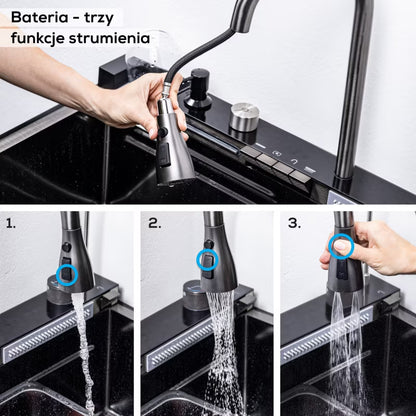 Bateria - trzy funkcje strumienia

1.

2.

3.