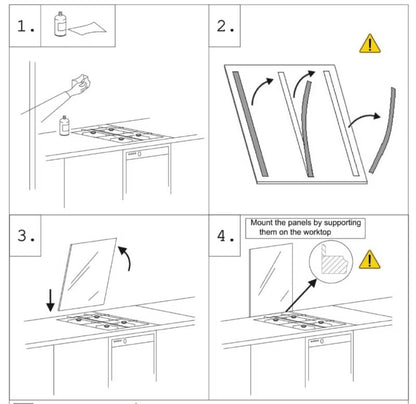 1.

2.

3.

4.

Mount the panels by supporting them on the worktop