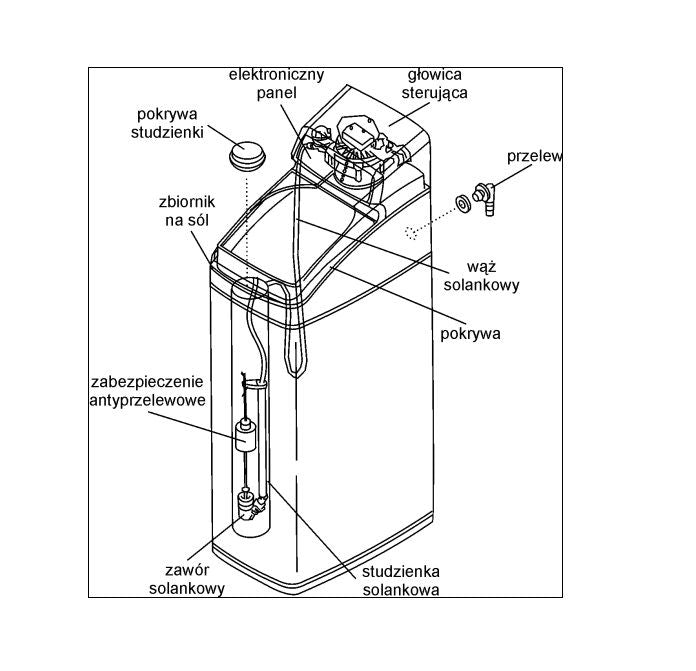 elektroniczny panel

głowica sterująca

pokrywa studzienki

przelew

zbiornik na sól

wąż solankowy

pokrywa

zabezpieczenie antyprzelewowe

zawór solankowy

studzienka solankowa