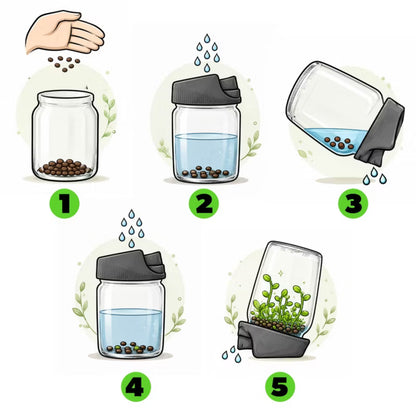 1

2

3

4

5