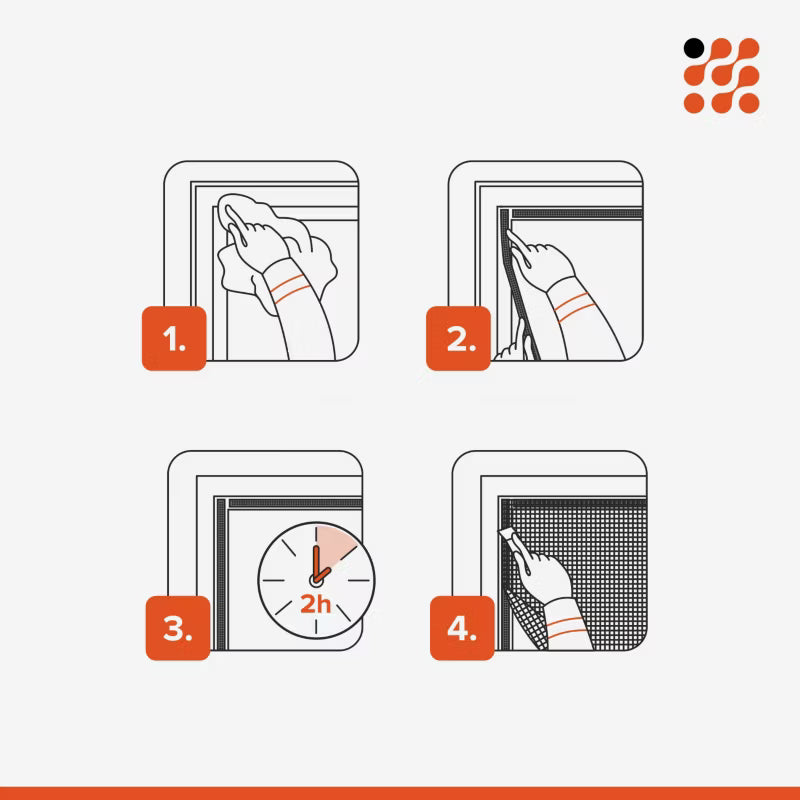 1.

2.

3.

2h

4.