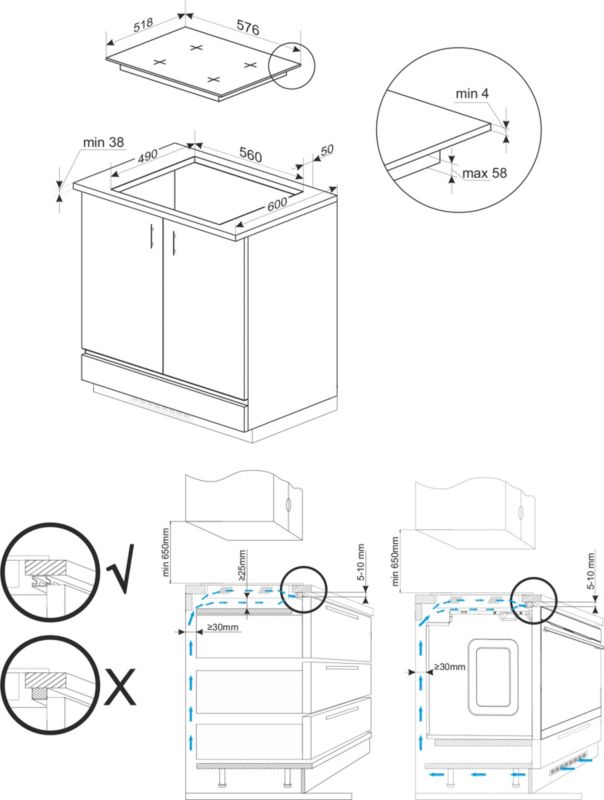 518
576
min 4
max 58
min 38
490
560
50
600
√
X
min 650mm
≥25mm
5-10 mm
≥30mm
min 650mm
5-10 mm
≥30mm