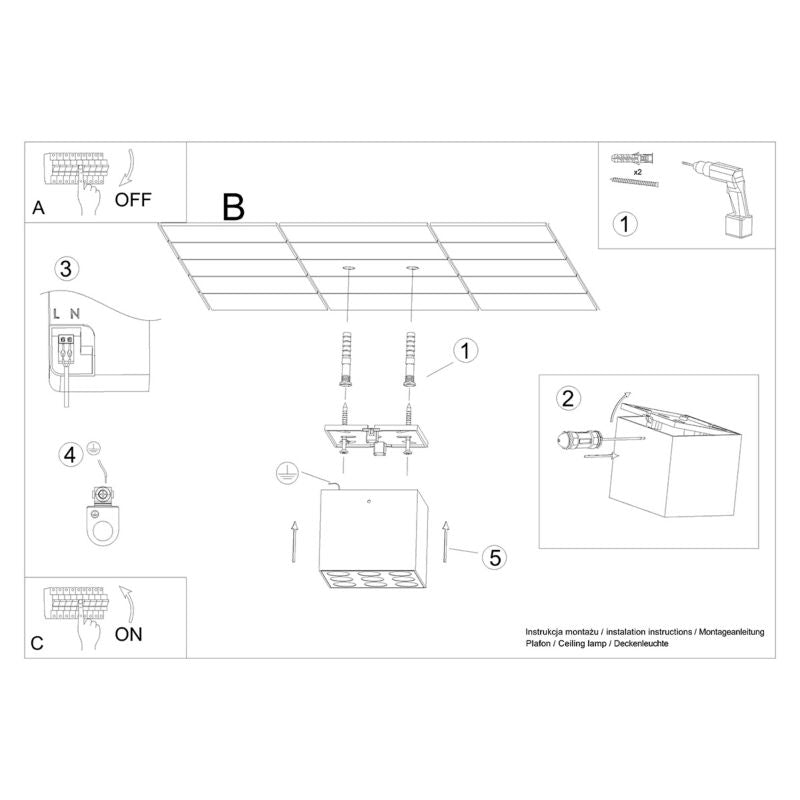 A OFF

B

x2

1

3

L N

1

2

4

5

C ON

Instrukcja montażu / instalation instructions / Montageanleitung
Plafon / Ceiling lamp / Deckenleuchte