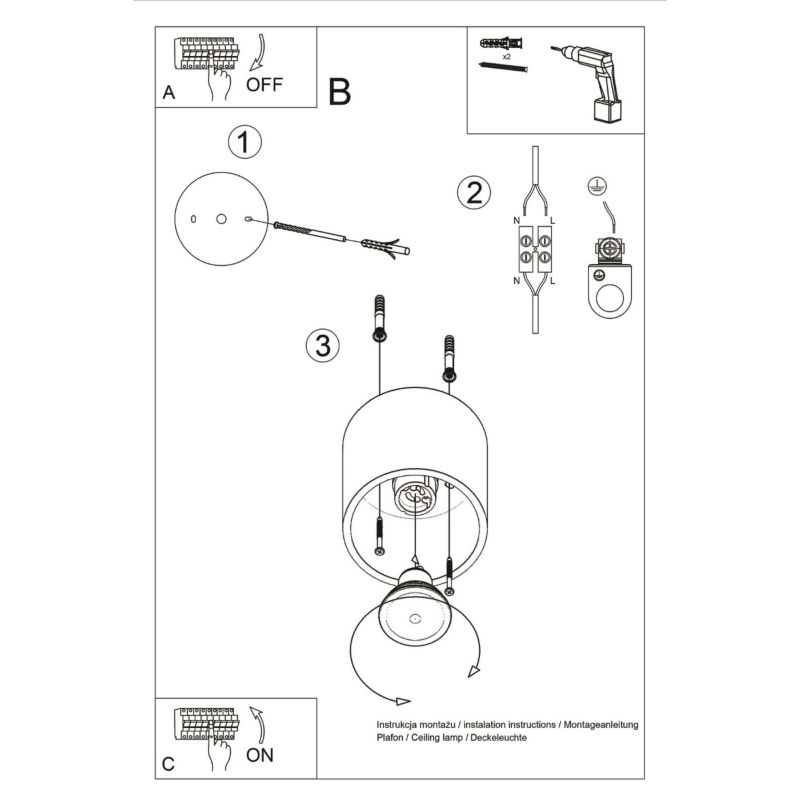 A
OFF
B
x2
1
2
N
L
N
L
3
C
ON
Instrukcja montażu / instalation instructions / Montageanleitung
Plafon / Ceiling lamp / Deckeleuchte