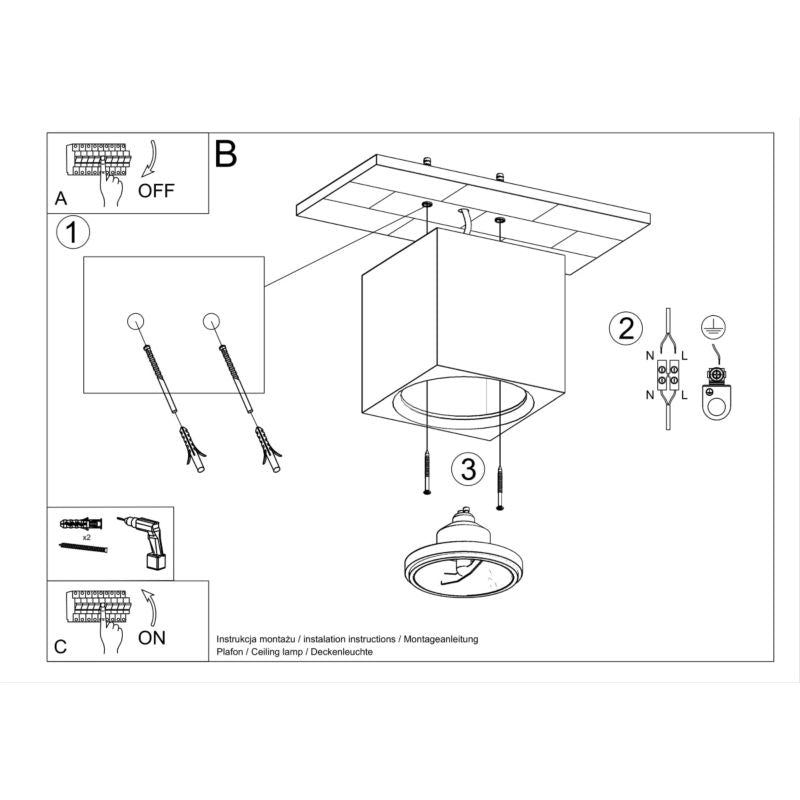 A
OFF

B

1

2

N L
N L

3

x2

C
ON

Instrukcja montażu / instalation instructions / Montageanleitung
Plafon / Ceiling lamp / Deckenleuchte