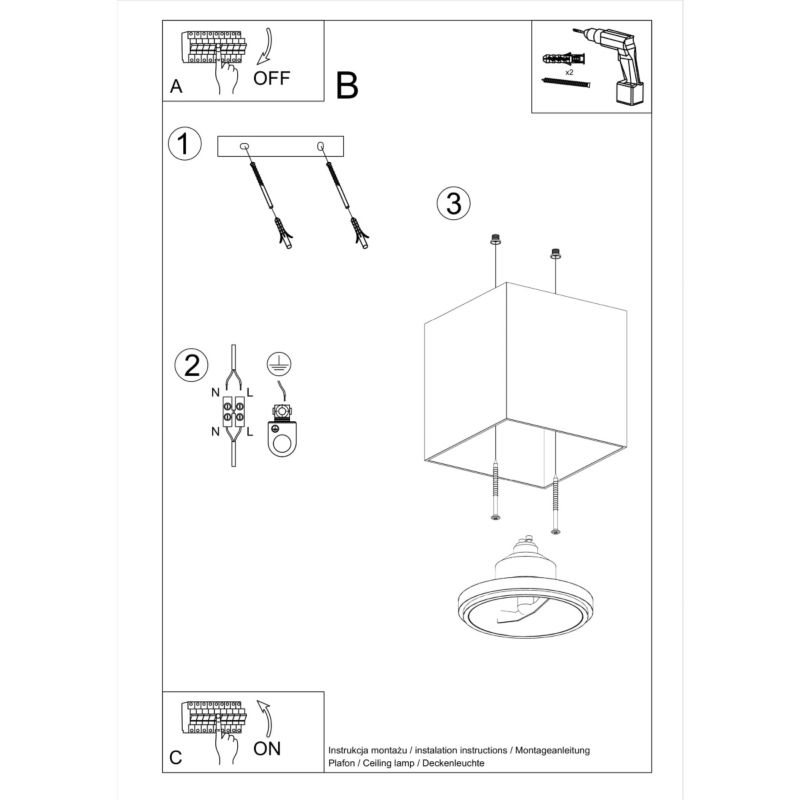 A OFF

B

x2

1

3

2

N L

N L

C ON

Instrukcja montażu / instalation instructions / Montageanleitung
Plafon / Ceiling lamp / Deckenleuchte