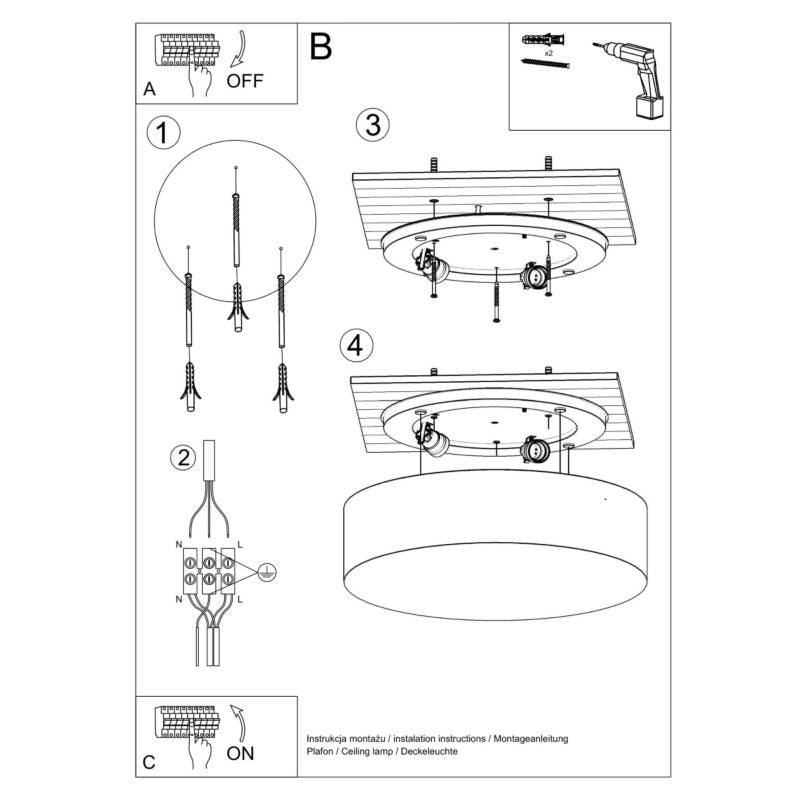 A
OFF
B
x2
1
3
4
2
N
L
N
L
C
ON
Instrukcja montażu / instalation instructions / Montageanleitung
Plafon / Ceiling lamp / Deckeleuchte