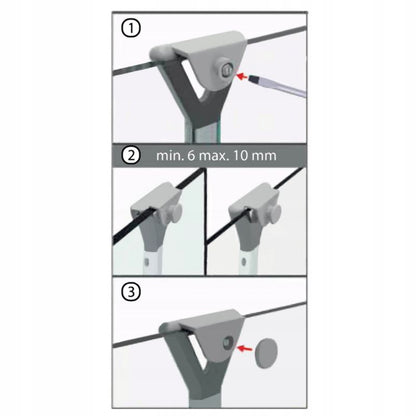 ①

② min. 6 max. 10 mm

③