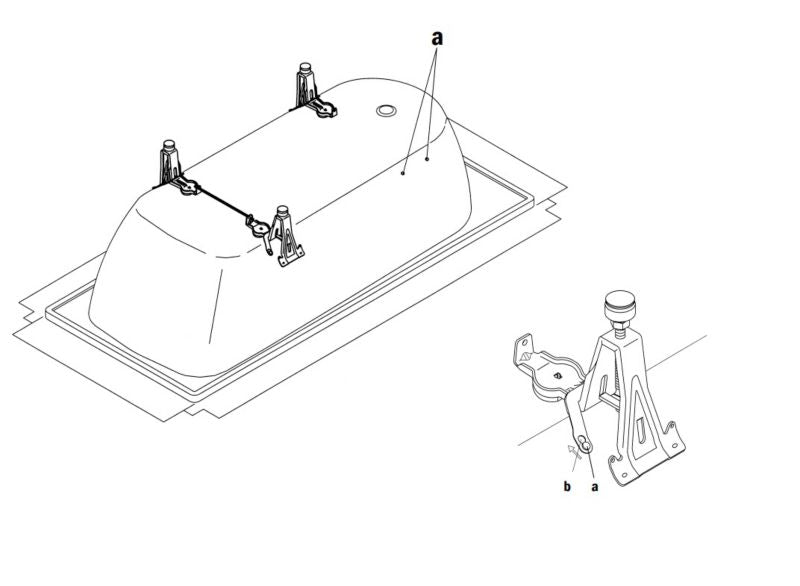 a

b a