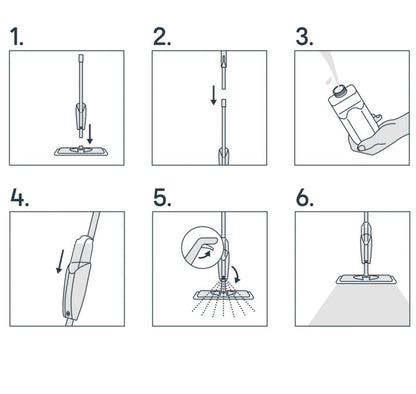 1.

2.

3.

4.

5.

6.