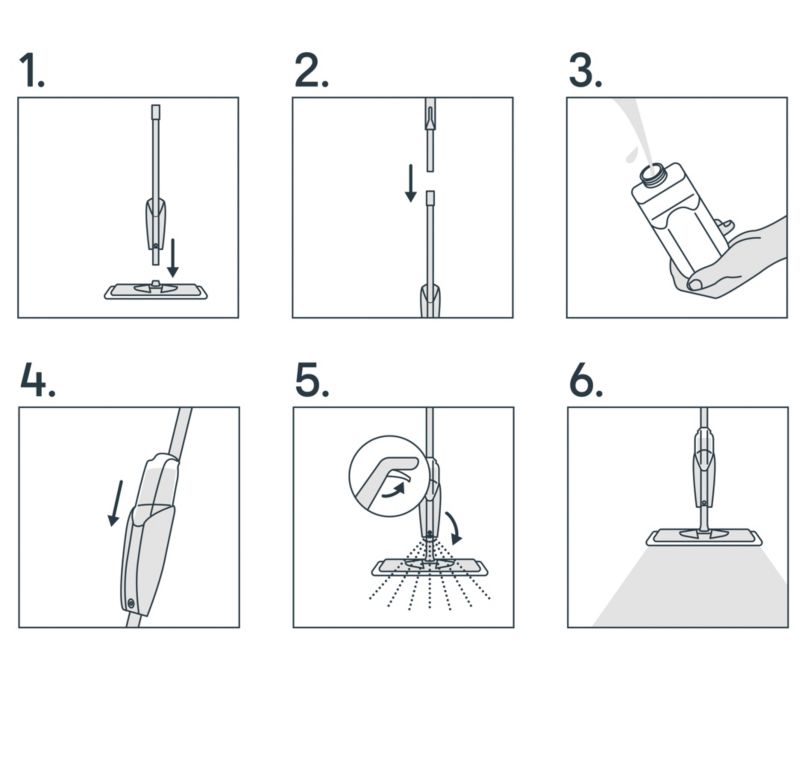 1.

2.

3.

4.

5.

6.