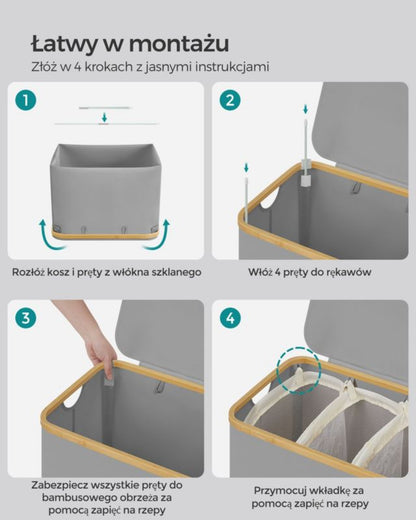 Łatwy w montażu
Złóż w 4 krokach z jasnymi instrukcjami

1
Rozłóż kosz i pręty z włókna szklanego

2
Włóż 4 pręty do rękawów

3
Zabezpiecz wszystkie pręty do bambusowego obrzeża za pomocą zapięć na rzepy

4
Przymocuj wkładkę za pomocą zapięć na rzepy