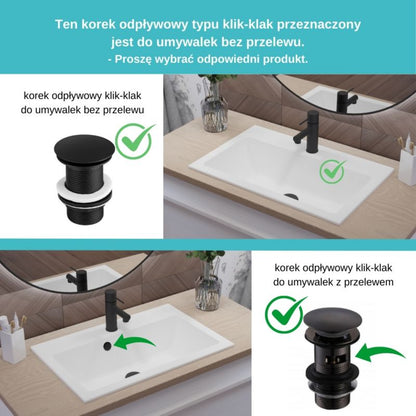 Ten korek odpływowy typu klik-klak przeznaczony jest do umywalek bez przelewu.
- Proszę wybrać odpowiedni produkt.

korek odpływowy klik-klak do umywalek bez przelewu

korek odpływowy klik-klak do umywalek z przelewem