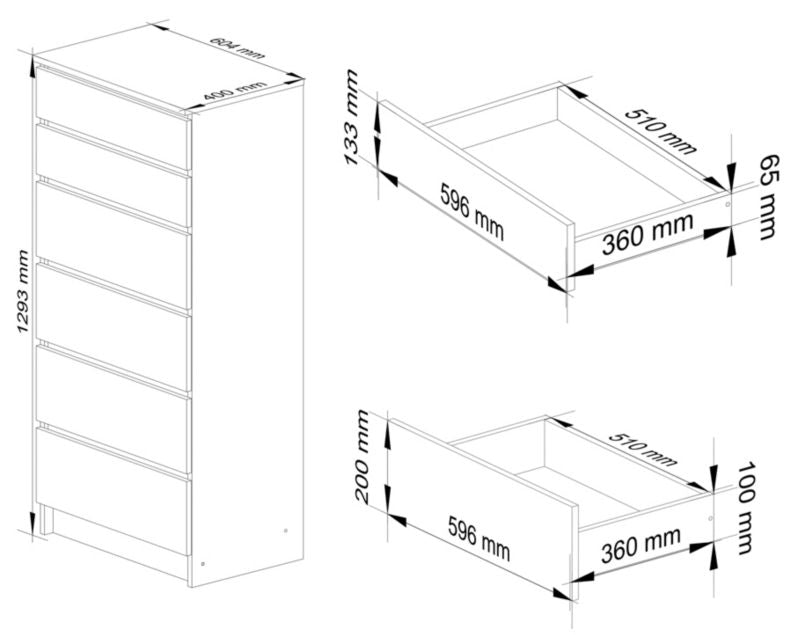 604 mm
400 mm
1293 mm
133 mm
510 mm
65 mm
596 mm
360 mm
200 mm
510 mm
100 mm
596 mm
360 mm