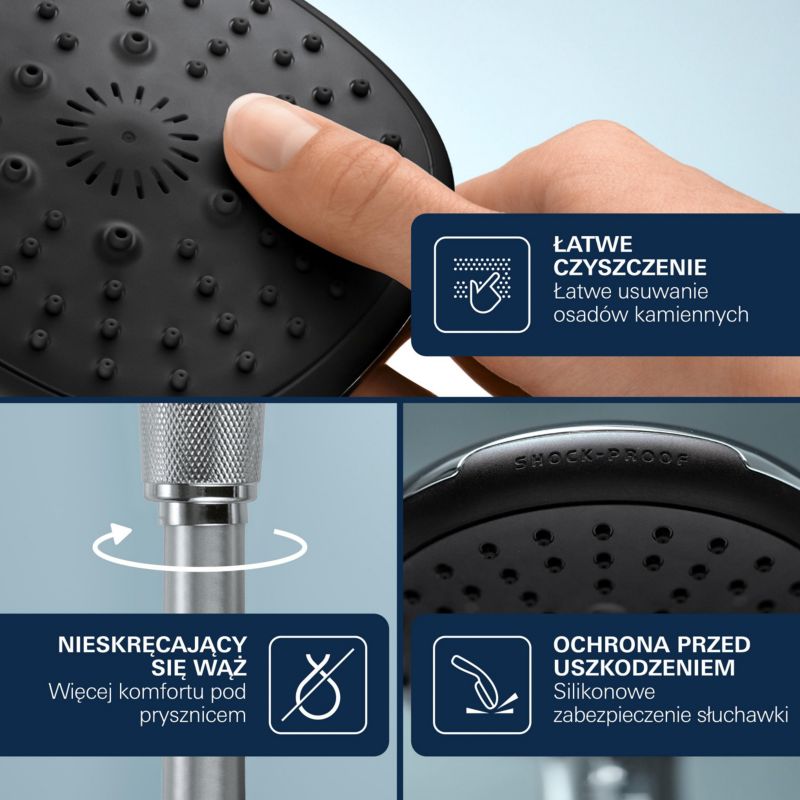 ŁATWE CZYSZCZENIE
Łatwe usuwanie osadów kamiennych

SHOCK-PROOF

NIESKRĘCAJĄCY SIĘ WĄŻ
Więcej komfortu pod prysznicem

OCHRONA PRZED USZKODZENIEM
Silikonowe zabezpieczenie słuchawki