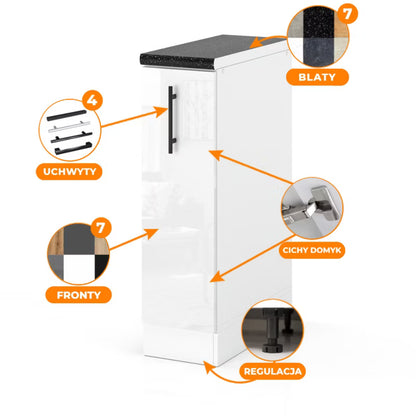 7
BLATY

4
UCHWYTY

CICHY DOMYK

7
FRONTY

REGULACJA