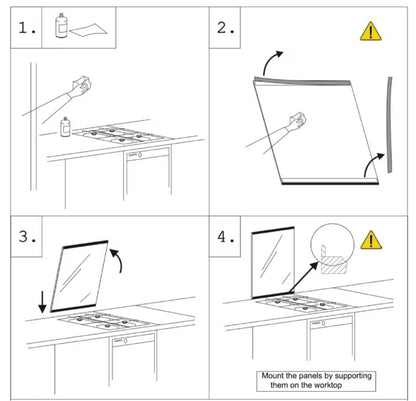 1.

2.

3.

4.

Mount the panels by supporting them on the worktop