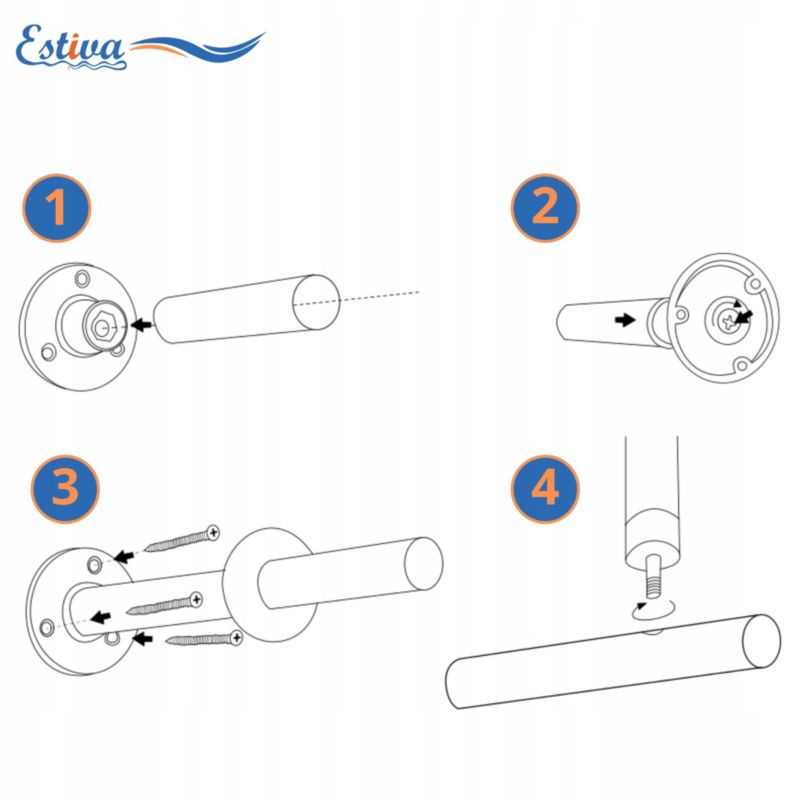 Estiva

1

2

3

4