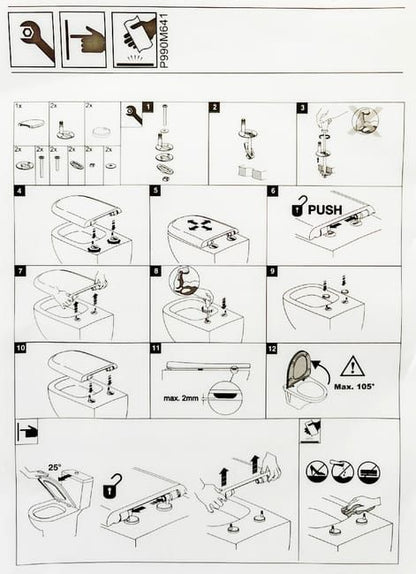 P990M641

1x
2x
2x
2x
2x
2x
2x
2x
2x

1
2
3
4
5
6
PUSH
7
8
9
10
11
max. 2mm
12
Max. 105°

25°