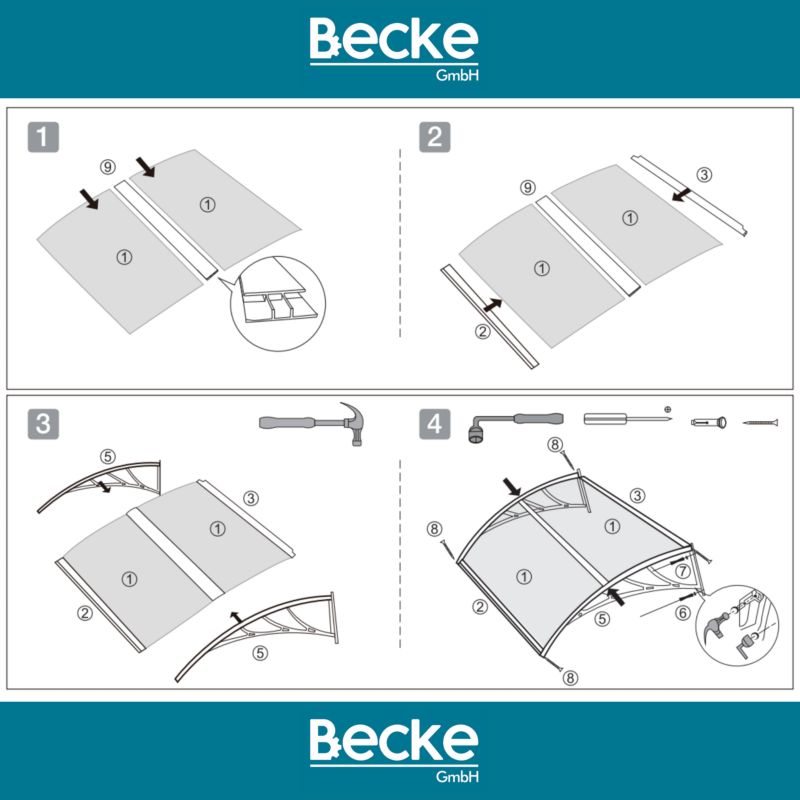 Becke
GmbH

1
⑨
①
①

2
⑨
③
①
①
②

3
⑤
③
①
①
②
⑤

4
⑧
③
⑧
①
①
⑦
②
⑤
⑥
⑧

Becke
GmbH