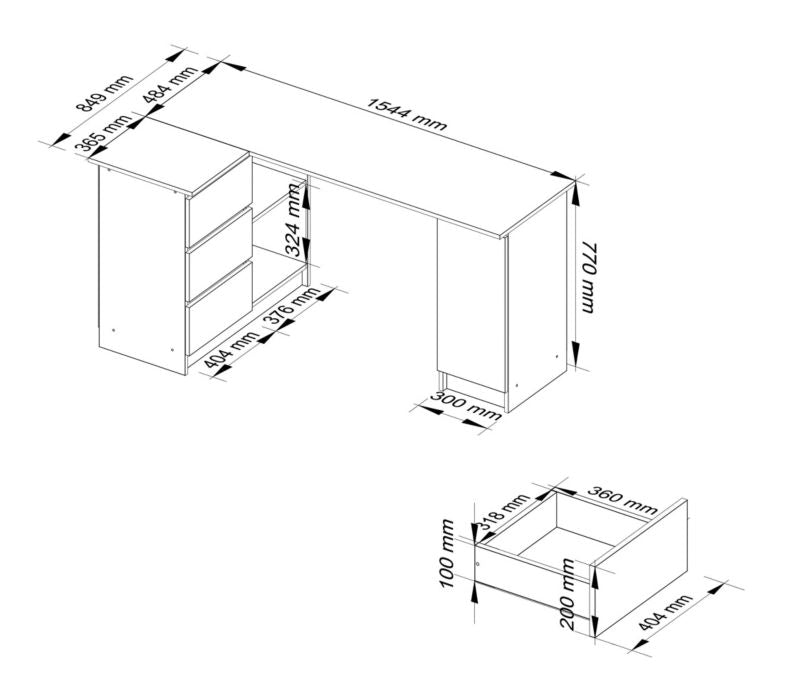 849 mm
484 mm
365 mm
1544 mm
324 mm
770 mm
376 mm
404 mm
300 mm
318 mm
360 mm
100 mm
200 mm
404 mm