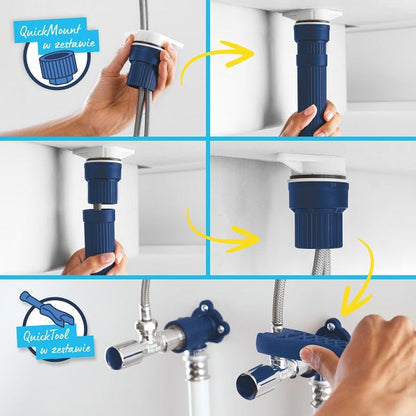 QuickMount
w zestawie

QuickTool
w zestawie