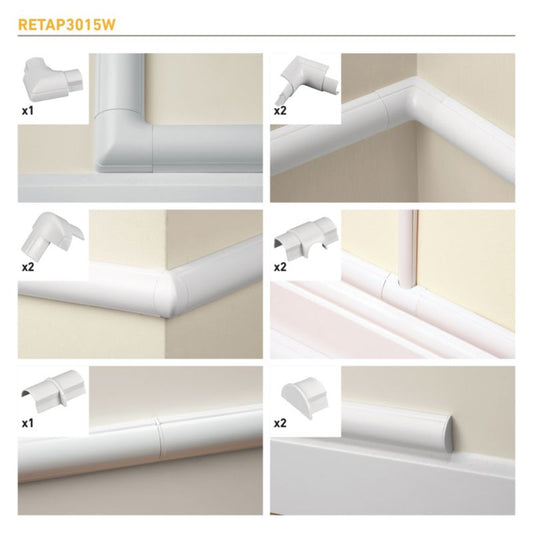 RETAP3015W

x1

x2

x2

x2

x1

x2