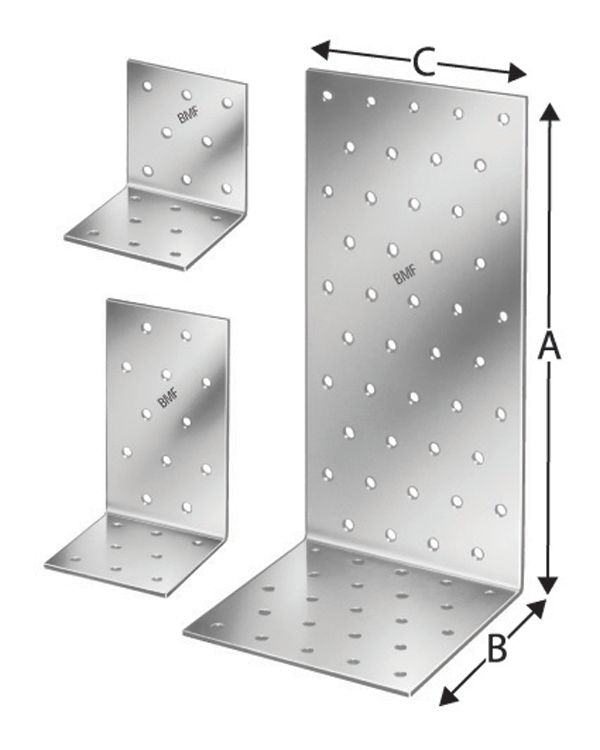 BMF

BMF

C

BMF

A

B