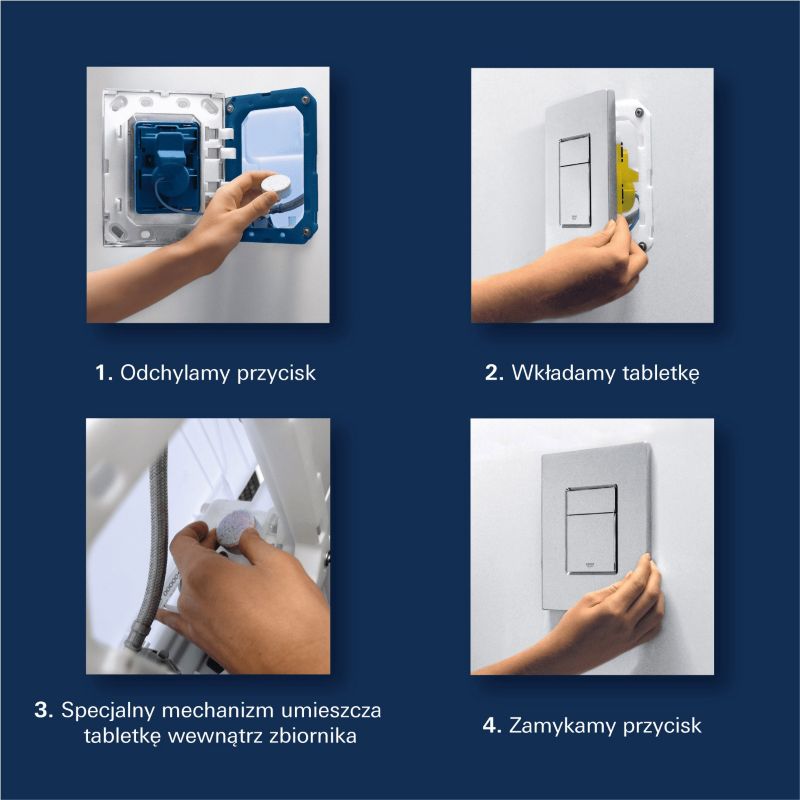 1. Odchylamy przycisk

2. Wkładamy tabletkę

3. Specjalny mechanizm umieszcza tabletkę wewnątrz zbiornika

4. Zamykamy przycisk