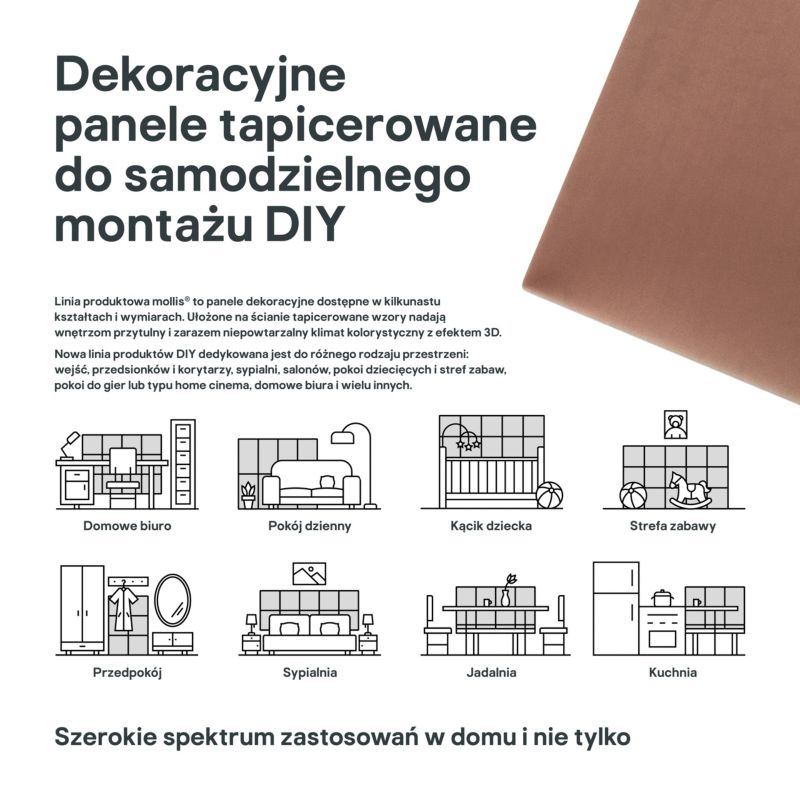 Dekoracyjne panele tapicerowane do samodzielnego montażu DIY

Linia produktowa mollis® to panele dekoracyjne dostępne w kilkunastu kształtach i wymiarach. Ułożone na ścianie tapicerowane wzory nadają wnętrzom przytulny i zarazem niepowtarzalny klimat kolorystyczny z efektem 3D.

Nowa linia produktów DIY dedykowana jest do różnego rodzaju przestrzeni: wejść, przedsionków i korytarzy, sypialni, salonów, pokoi dziecięcych i stref zabaw, pokoi do gier lub typu home cinema, domowe biura i wielu innych.

Domowe biuro

Pokój dzienny

Kącik dziecka

Strefa zabawy

Przedpokój

Sypialnia

Jadalnia

Kuchnia

Szerokie spektrum zastosowań w domu i nie tylko