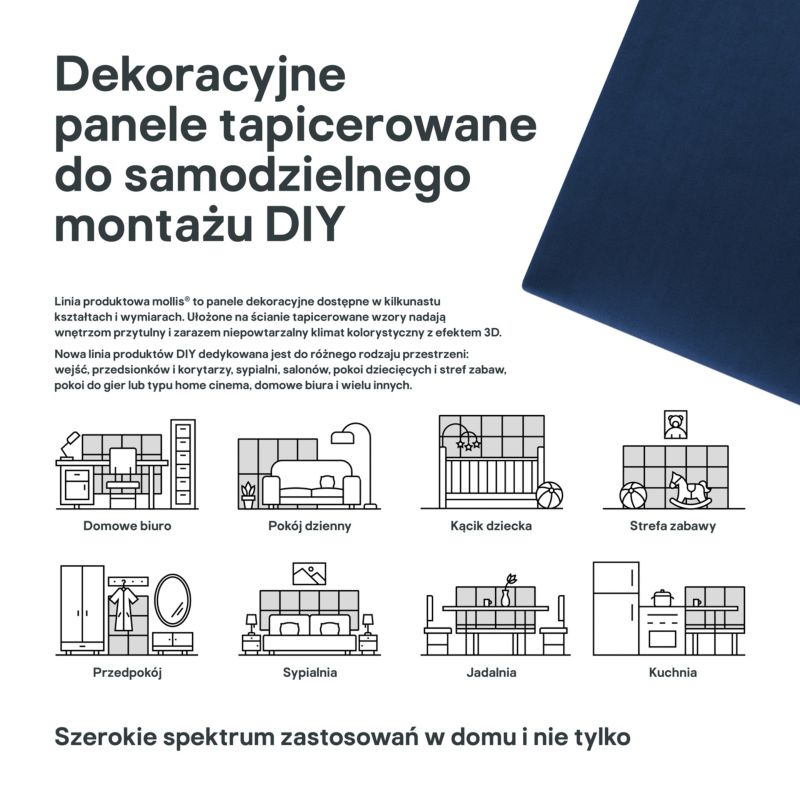 Dekoracyjne panele tapicerowane do samodzielnego montażu DIY

Linia produktowa mollis® to panele dekoracyjne dostępne w kilkunastu kształtach i wymiarach. Ułożone na ścianie tapicerowane wzory nadają wnętrzom przytulny i zarazem niepowtarzalny klimat kolorystyczny z efektem 3D.

Nowa linia produktów DIY dedykowana jest do różnego rodzaju przestrzeni: wejść, przedsionków i korytarzy, sypialni, salonów, pokoi dziecięcych i stref zabaw, pokoi do gier lub typu home cinema, domowe biura i wielu innych.

Domowe biuro

Pokój dzienny

Kącik dziecka

Strefa zabawy

Przedpokój

Sypialnia

Jadalnia

Kuchnia

Szerokie spektrum zastosowań w domu i nie tylko