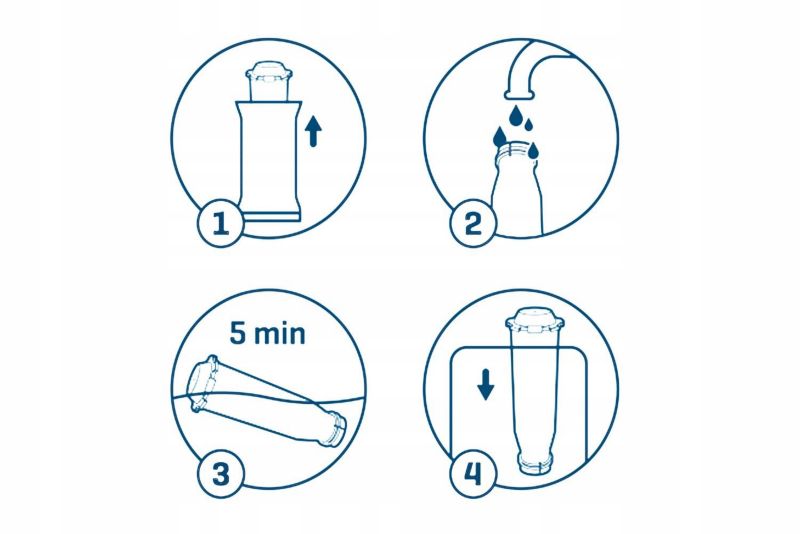 1

2

5 min

3

4