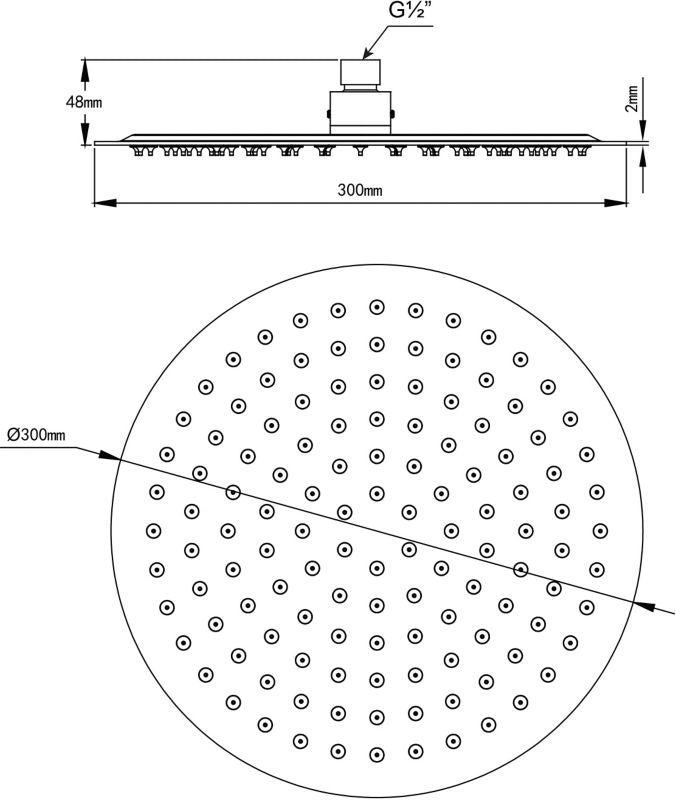 G½"

48mm

2mm

300mm

Ø300mm